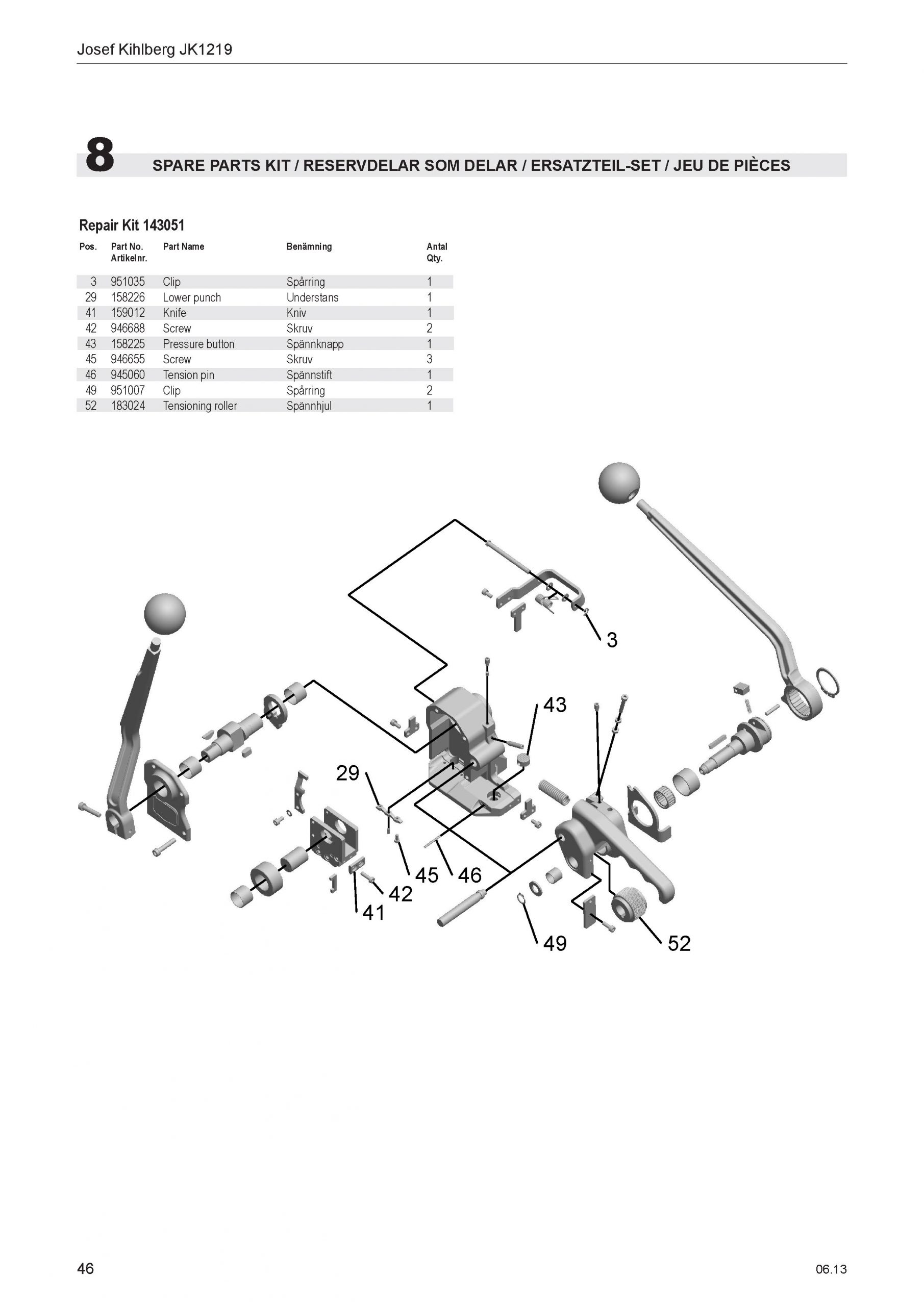 Josef Kihlberg JK1219

8 SPARE PARTS KIT / RESERVDELAR SOM DELAR / ERSATZTEIL-SET / JEU DE PIÈCES

Repair Kit 143051

| Pos. | Part No. Artikelnr. | Part Name | Benämning | Antal Qty. |
|---|---|---|---|---|
| 3 | 951035 | Clip | Spårring | 1 |
| 29 | 158226 | Lower punch | Understans | 1 |
| 41 | 159012 | Knife | Kniv | 1 |
| 42 | 946688 | Screw | Skruv | 2 |
| 43 | 158225 | Pressure button | Spännknapp | 1 |
| 45 | 946655 | Screw | Skruv | 3 |
| 46 | 945060 | Tension pin | Spännstift | 1 |
| 49 | 951007 | Clip | Spårring | 2 |
| 52 | 183024 | Tensioning roller | Spännhjul | 1 |

3
43
29
45
46
42
41
49
52

46 06.13